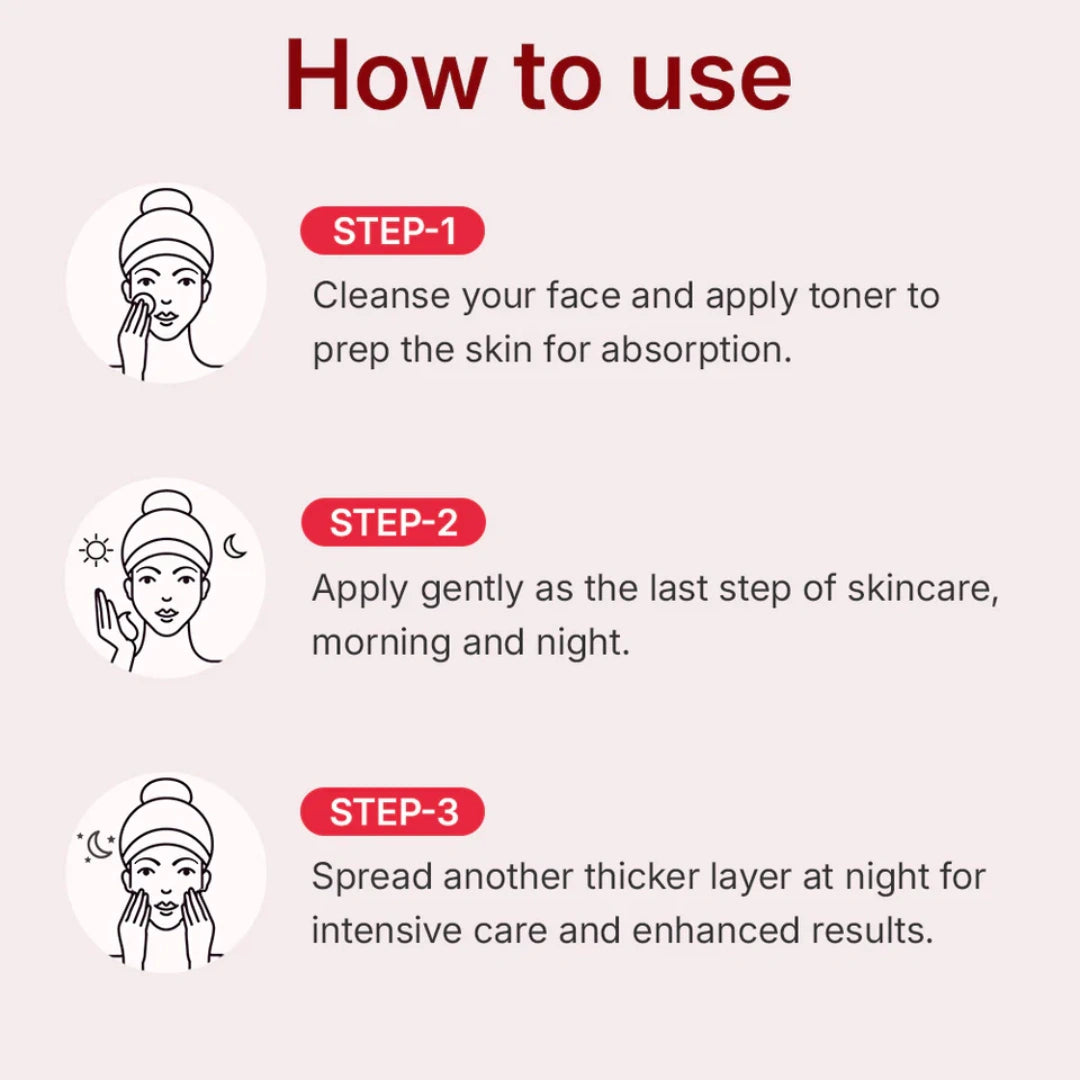 How to use

STEP-1
Cleanse your face and apply toner to prep the skin for absorption.

STEP-2
Apply gently as the last step of skincare, morning and night.

STEP-3
Spread another thicker layer at night for intensive care and enhanced results.